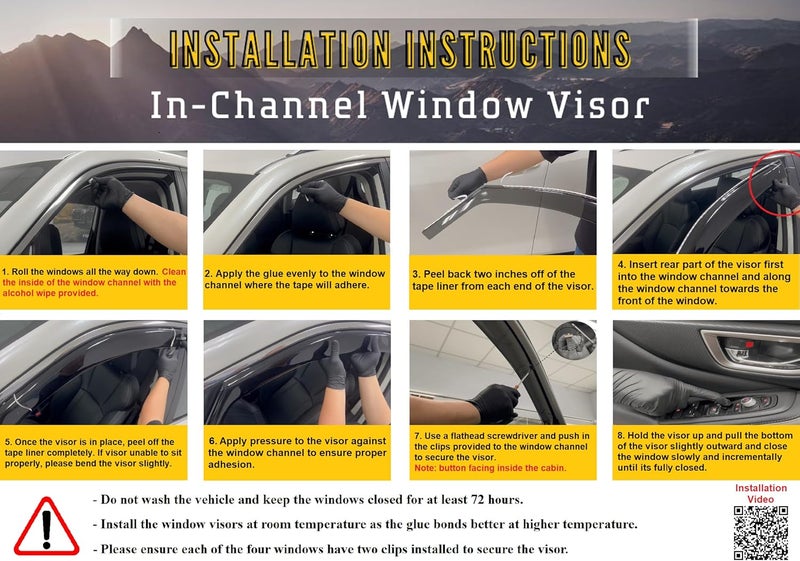 INSTALLATION INSTRUCTIONS
In-Channel Window Visor

1. Roll the windows all the way down. Clean the inside of the window channel with the alcohol wipe provided.

2. Apply the glue evenly to the window channel where the tape will adhere.

3. Peel back two inches off of the tape liner from each end of the visor.

4. Insert rear part of the visor first into the window channel and along the window channel towards the front of the window.

5. Once the visor is in place, peel off the tape liner completely. If visor unable to sit properly, please bend the visor slightly.

6. Apply pressure to the visor against the window channel to ensure proper adhesion.

7. Use a flathead screwdriver and push in the clips provided to the window channel to secure the visor.
Note: button facing inside the cabin.

8. Hold the visor up and pull the bottom of the visor slightly outward and close the window slowly and incrementally until its fully closed.

- Do not wash the vehicle and keep the windows closed for at least 72 hours.
- Install the window visors at room temperature as the glue bonds better at higher temperature.
- Please ensure each of the four windows have two clips installed to secure the visor.

Installation Video